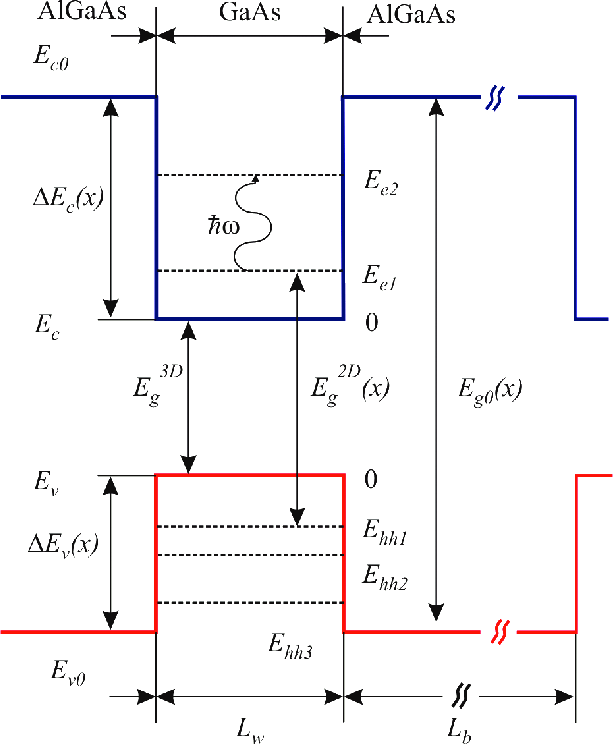 AlGaAs GaAs AlGaAs

$E_{c0}$

$\Delta E_c(x)$

$\hbar\omega$

$E_{e2}$

$E_{e1}$

$E_c$

0

$E_g^{3D}$

$E_g^{2D}(x)$

$E_{g0}(x)$

$E_v$

0

$\Delta E_v(x)$

$E_{hh1}$

$E_{hh2}$

$E_{hh3}$

$E_{v0}$

$L_w$

$L_b$